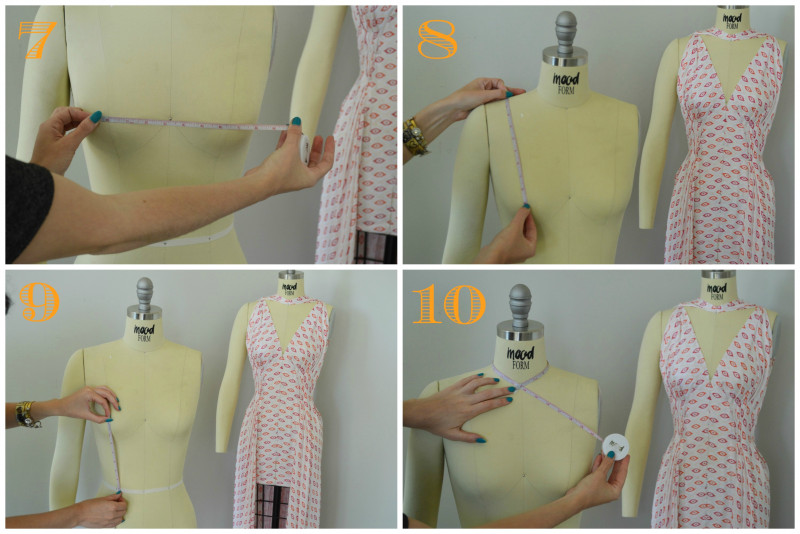 7

8

mood FORM

mood FORM

9

mood FORM

mood FORM

10

mood FORM

mood FORM