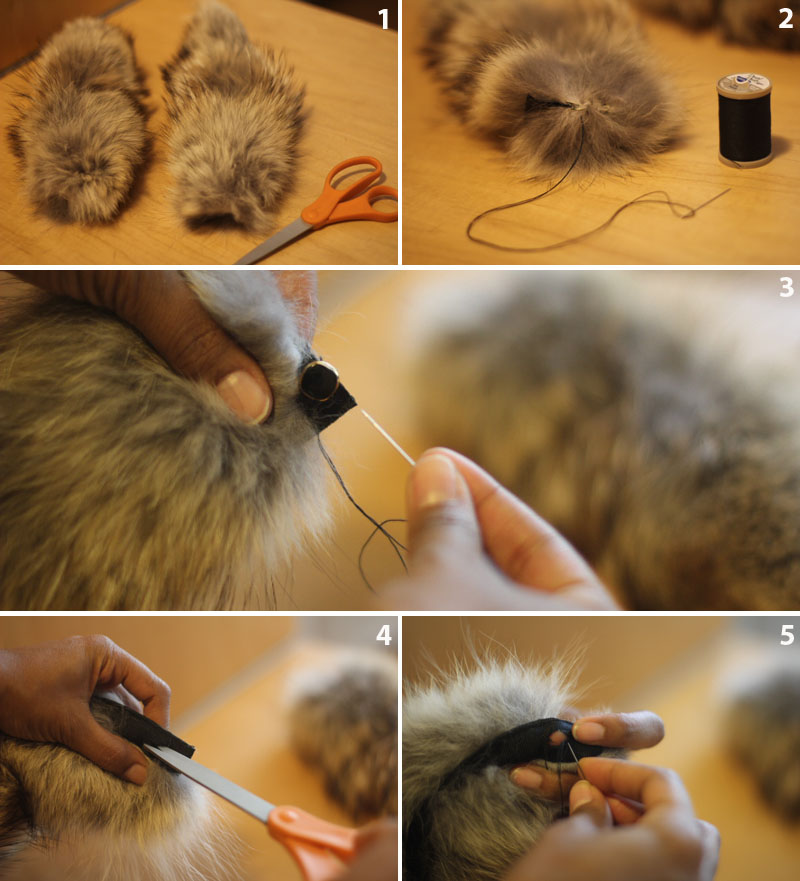 1
2
3
4
5