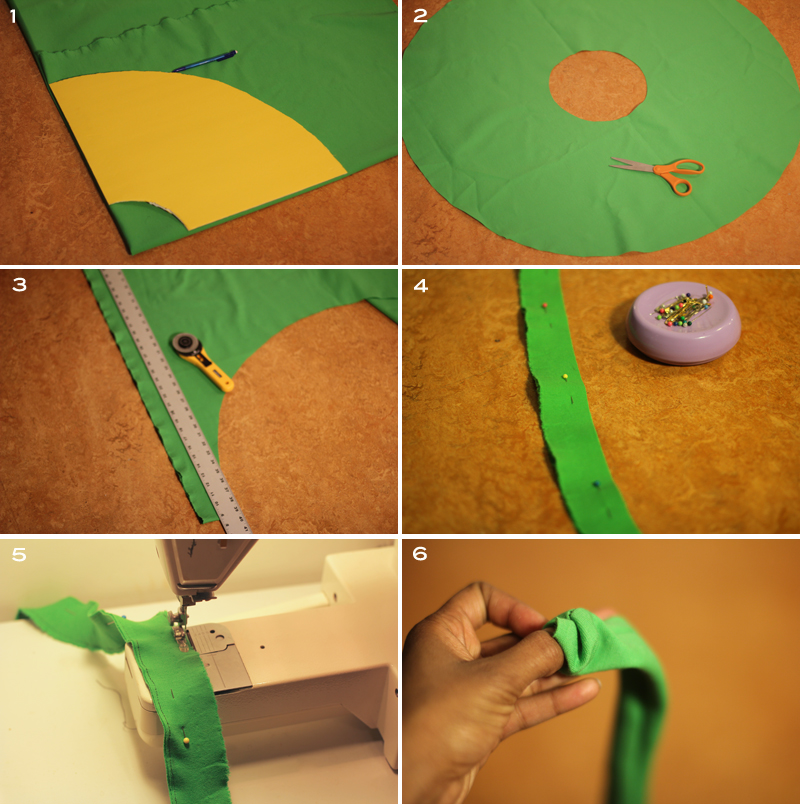 1

2

3

4

5

6